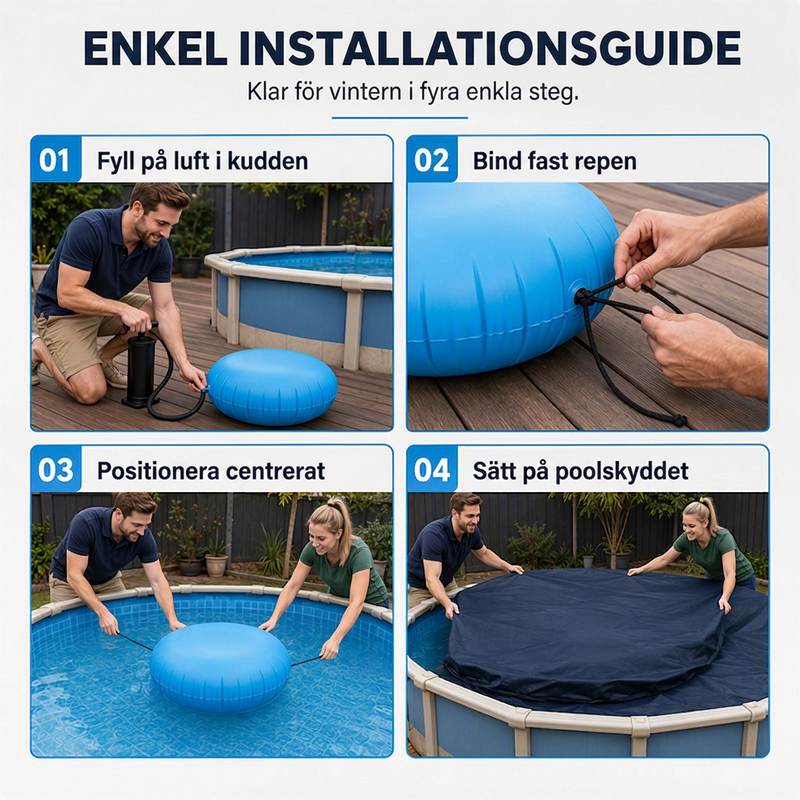 ENKEL INSTALLATIONSGUIDE

Klar för vintern i fyra enkla steg.

01 Fyll på luft i kudden

02 Bind fast repen

03 Positionera centrerat

04 Sätt på poolskyddet