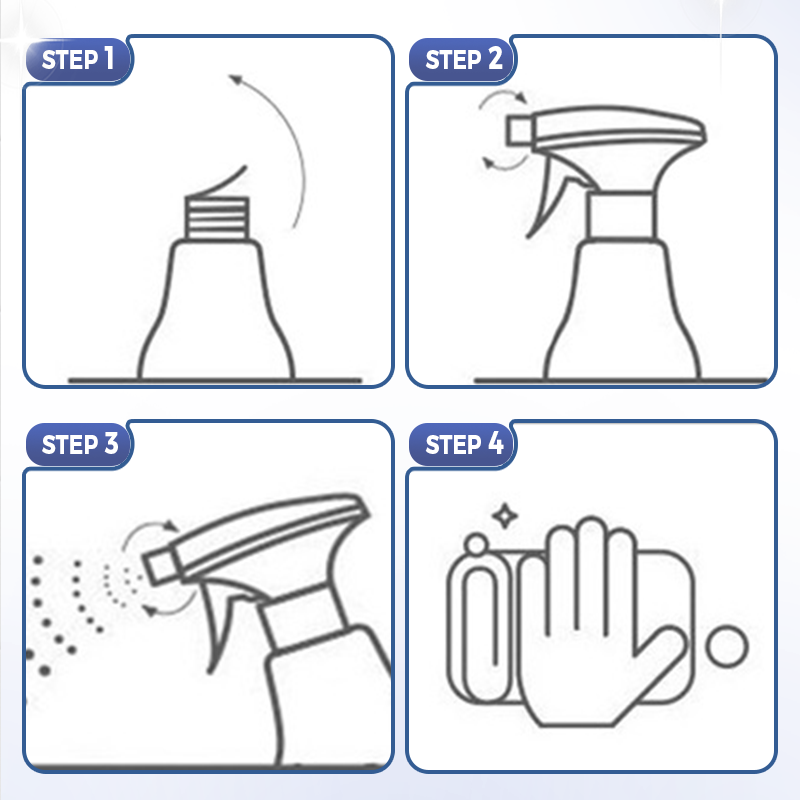 STEP 1

STEP 2

STEP 3

STEP 4