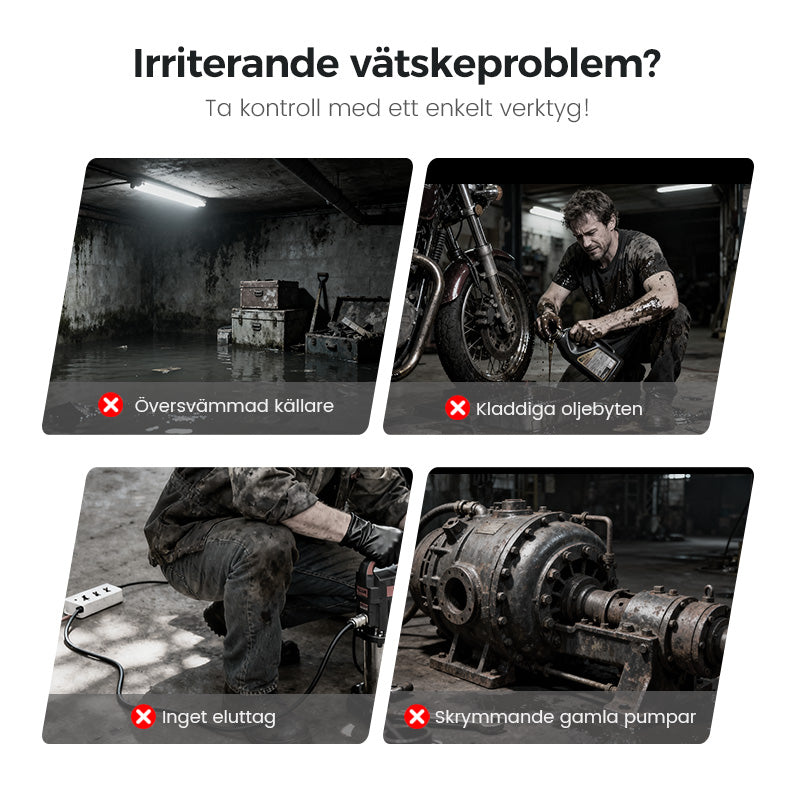 Irriterande vätskeproblem?
Ta kontroll med ett enkelt verktyg!

Översvämmad källare

Kladdiga oljebyten

Inget eluttag

Skrymmande gamla pumpar