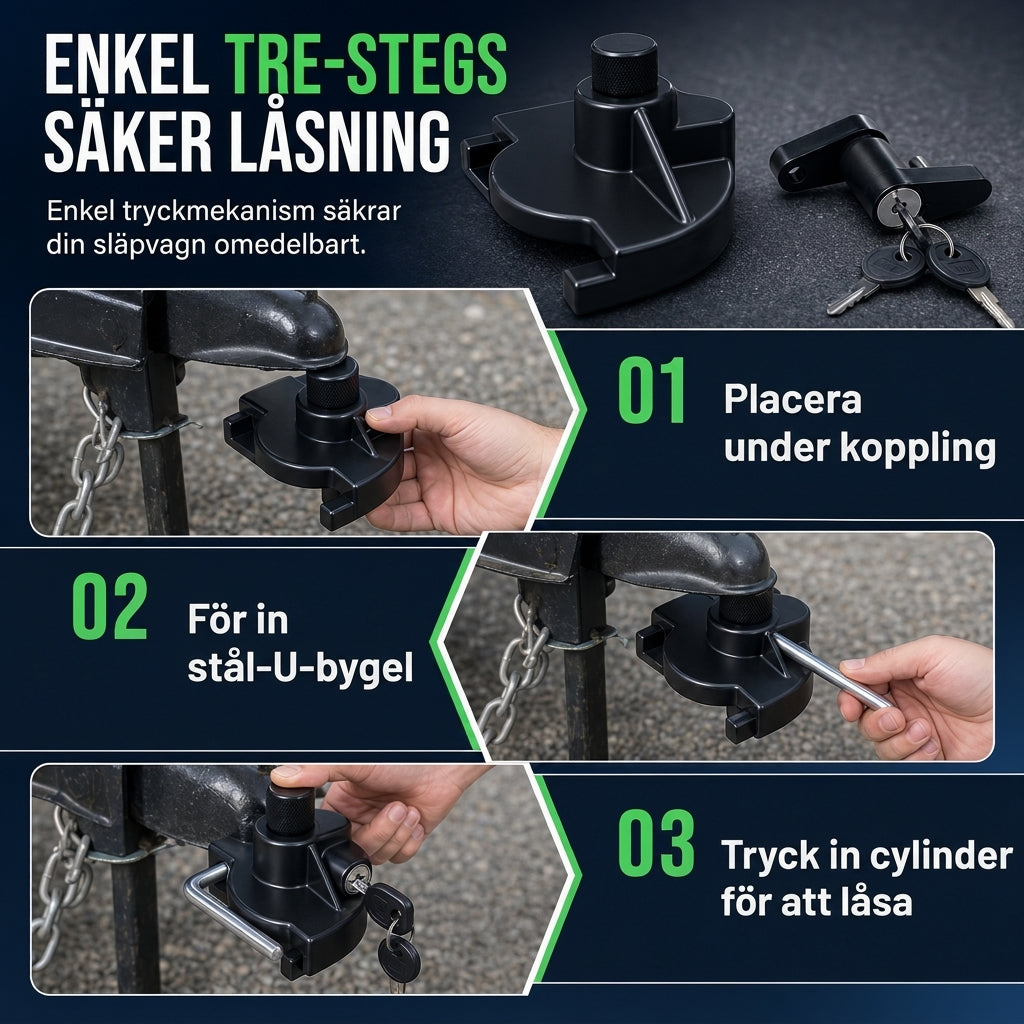 ENKEL TRE-STEGS SÄKER LÅSNING

Enkel tryckmekanism säkrar din släpvagn omedelbart.

01

Placera under koppling

02

För in stål-U-bygel

03

Tryck in cylinder för att låsa